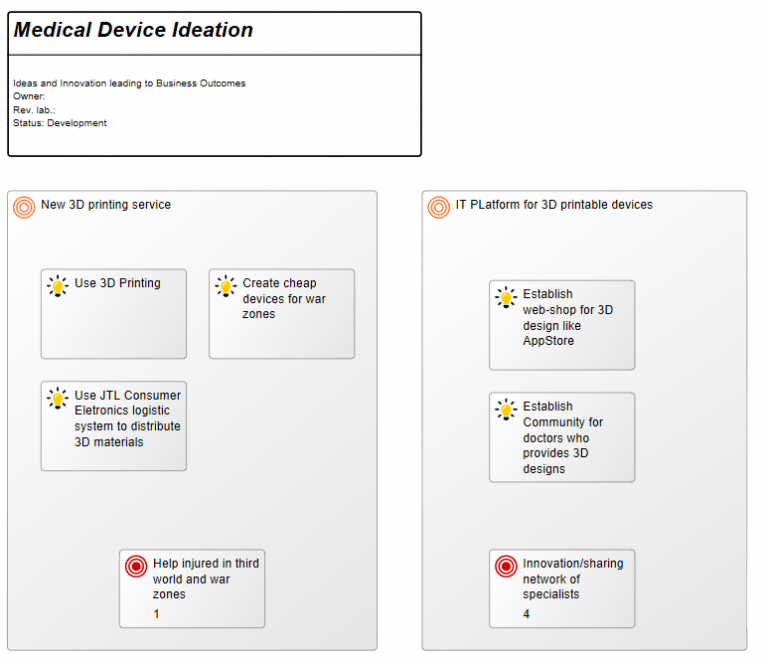 Medical Device Ideation

Ideas and Innovation leading to Business Outcomes
Owner:
Rev. lab.:
Status: Development

New 3D printing service

Use 3D Printing

Create cheap devices for war zones

Use JTL Consumer Eletronics logistic system to distribute 3D materials

Help injured in third world and war zones
1

IT PLatform for 3D printable devices

Establish web-shop for 3D design like AppStore

Establish Community for doctors who provides 3D designs

Innovation/sharing network of specialists
4